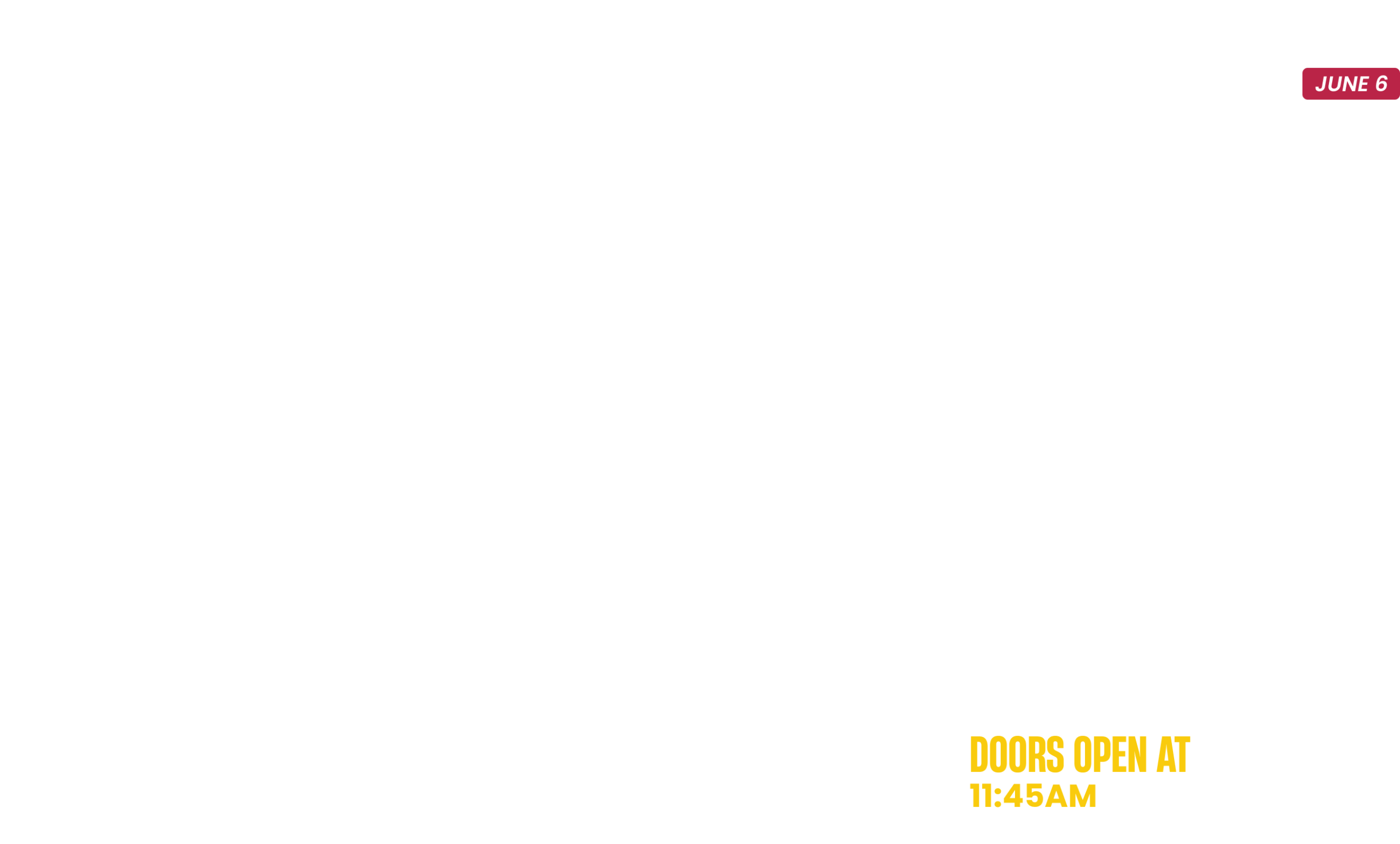 JUNE 6

DOORS OPEN AT
11:45AM